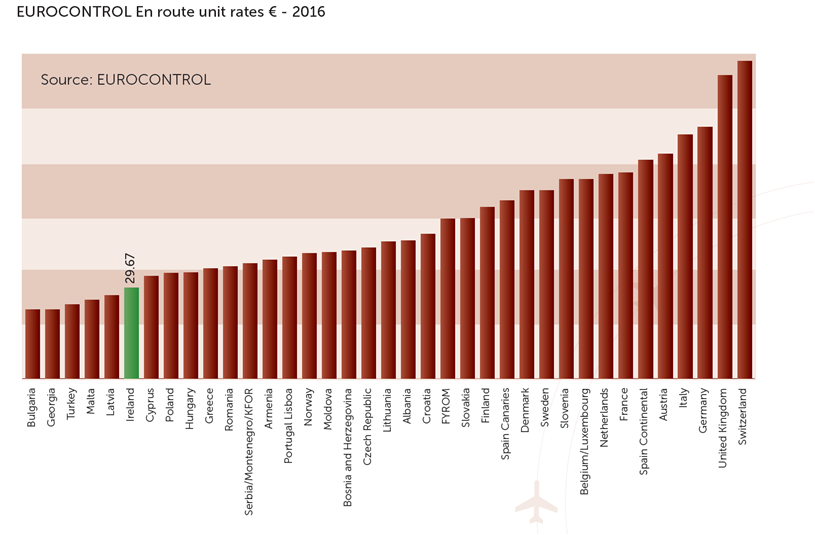 EUROCONTROL En route unit rates € - 2016

Source: EUROCONTROL

29.67

Bulgaria
Georgia
Turkey
Malta
Latvia
Ireland
Cyprus
Poland
Hungary
Greece
Romania
Serbia/Montenegro/KFOR
Armenia
Portugal Lisboa
Norway
Moldova
Bosnia and Herzegovina
Czech Republic
Lithuania
Albania
Croatia
FYROM
Slovakia
Finland
Spain Canaries
Denmark
Sweden
Slovenia
Belgium/Luxembourg
Netherlands
France
Spain Continental
Austria
Italy
Germany
United Kingdom
Switzerland